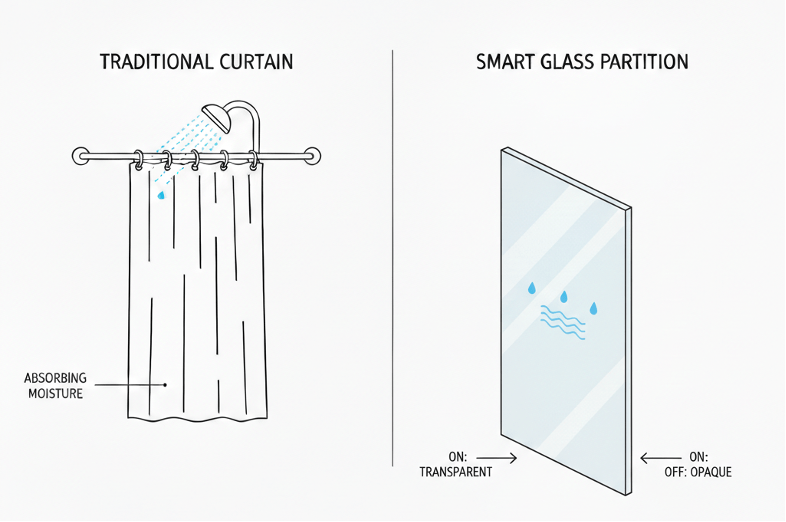 TRADITIONAL CURTAIN

ABSORBING MOISTURE

SMART GLASS PARTITION

ON: TRANSPARENT

ON: OFF: OPAQUE